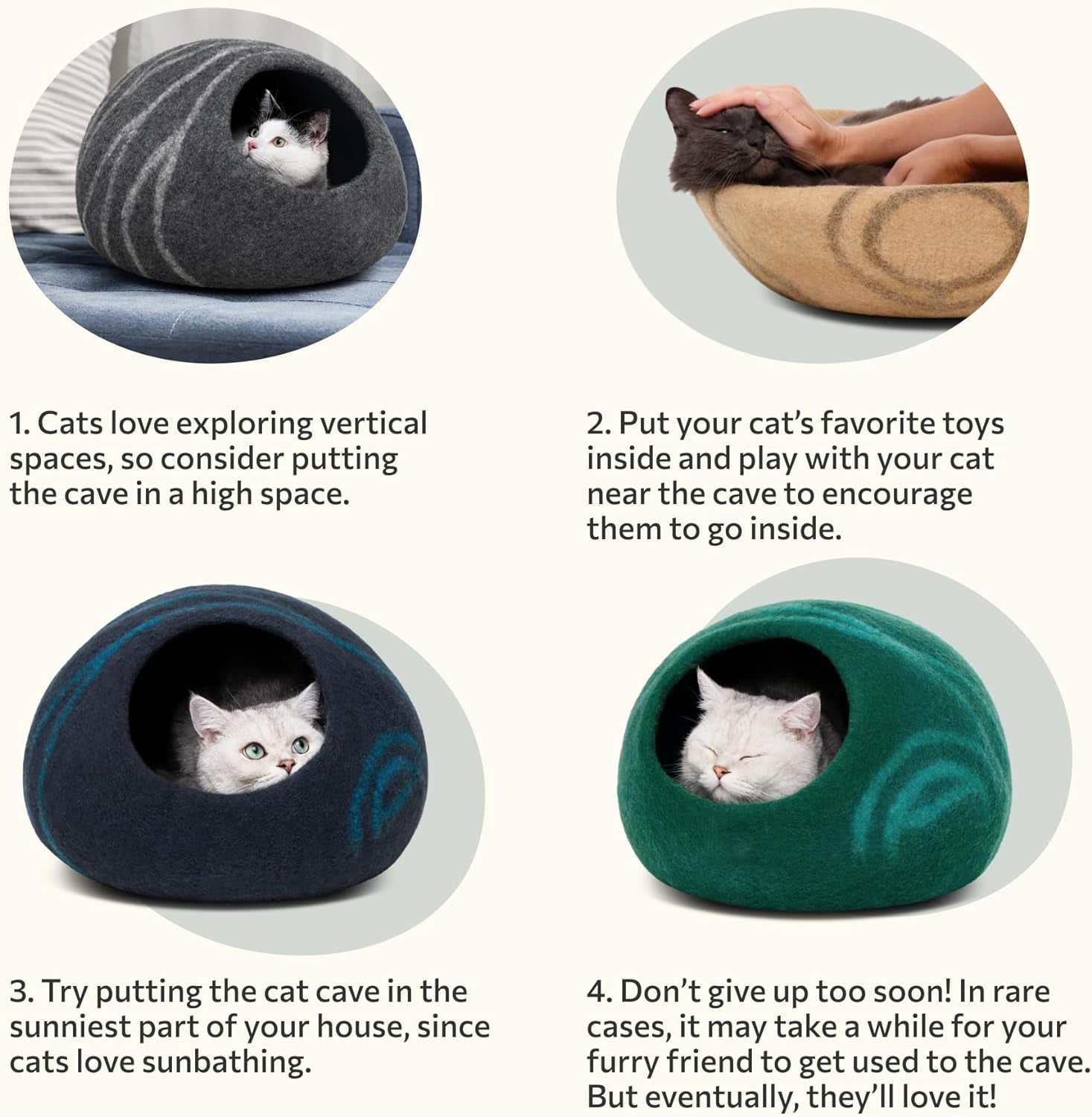 1. Cats love exploring vertical spaces, so consider putting the cave in a high space.

2. Put your cat's favorite toys inside and play with your cat near the cave to encourage them to go inside.

3. Try putting the cat cave in the sunniest part of your house, since cats love sunbathing.

4. Don't give up too soon! In rare cases, it may take a while for your furry friend to get used to the cave. But eventually, they'll love it!